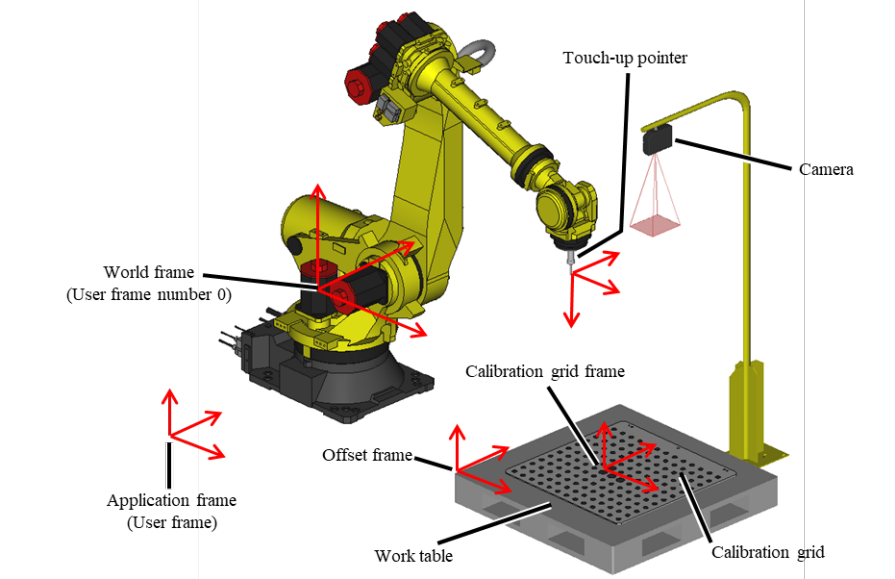 Touch-up pointer

Camera

World frame
(User frame number 0)

Calibration grid frame

Offset frame

Application frame
(User frame)

Work table

Calibration grid